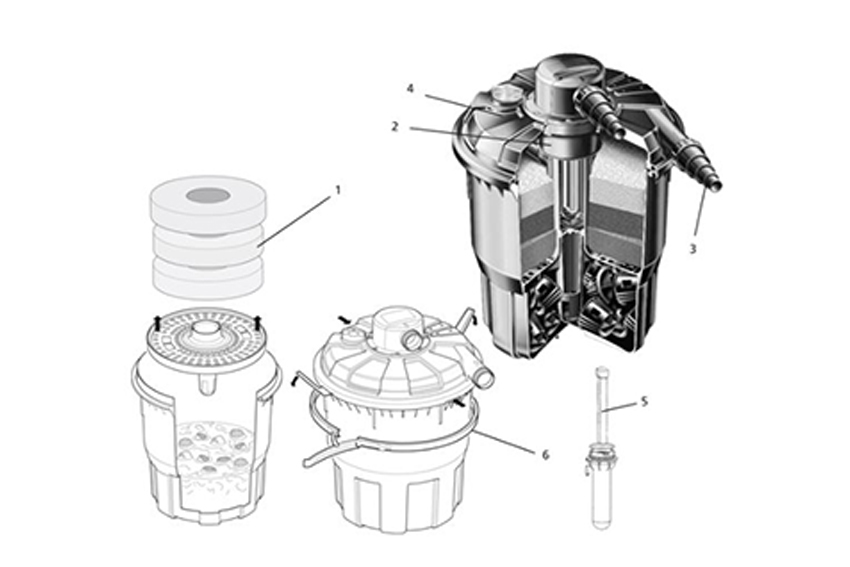 4
2
1
3
5
6