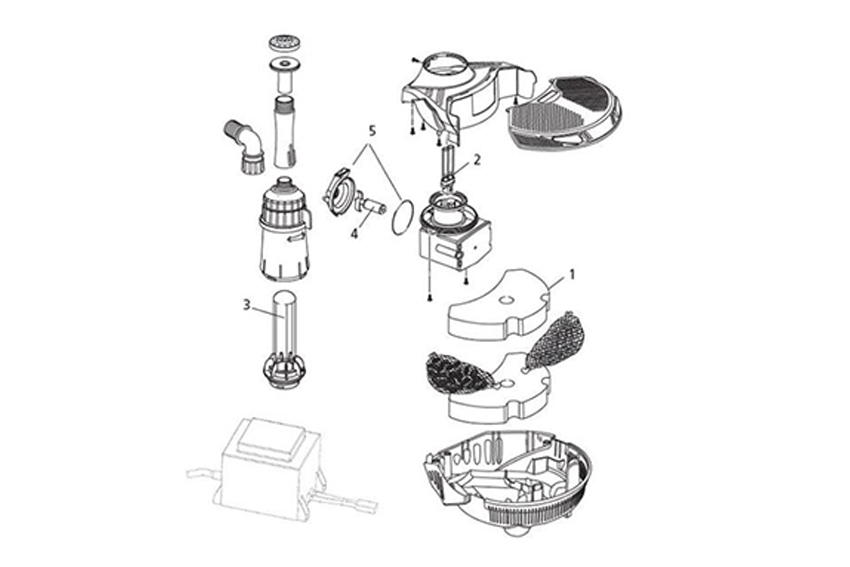 5
2
4
1
3