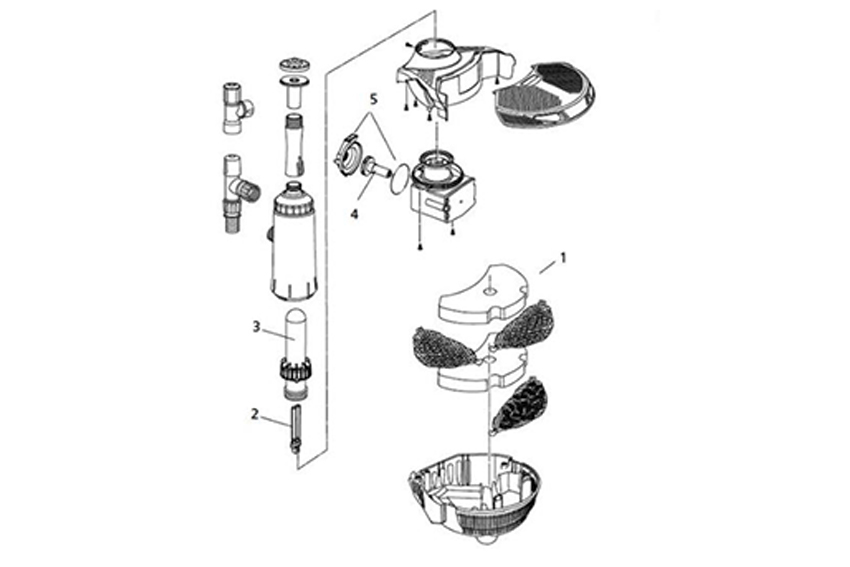 5
4
1
3
2