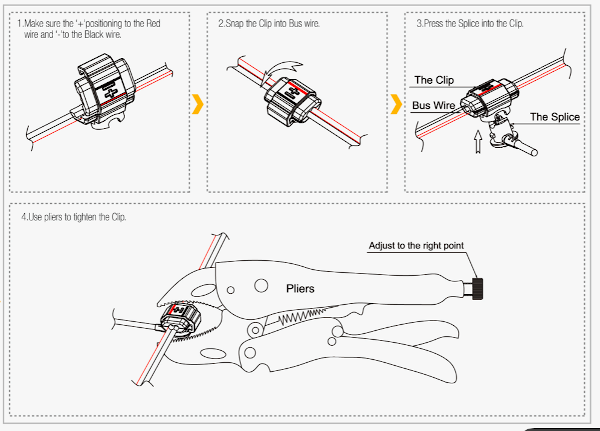 1.Make sure the '+'positioning to the Red wire and '-'to the Black wire.

2.Snap the Clip into Bus wire.

3.Press the Splice into the Clip.

The Clip

Bus Wire

The Splice

4.Use pliers to tighten the Clip.

Adjust to the right point

Pliers