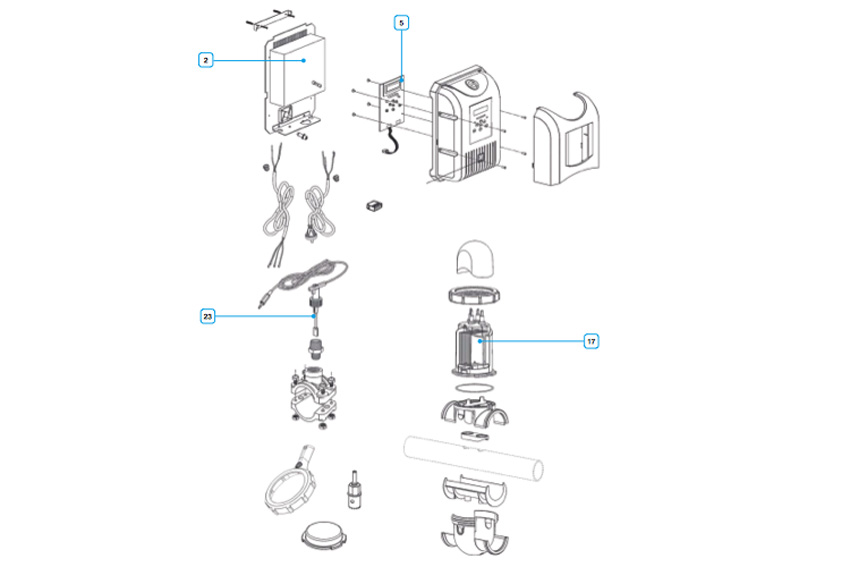 2

5

23

17