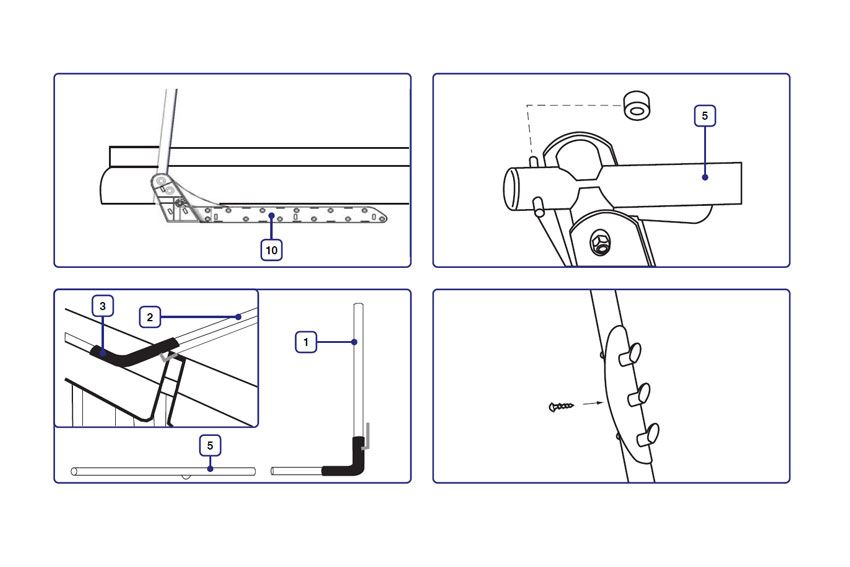 10

5

3

2

1

5