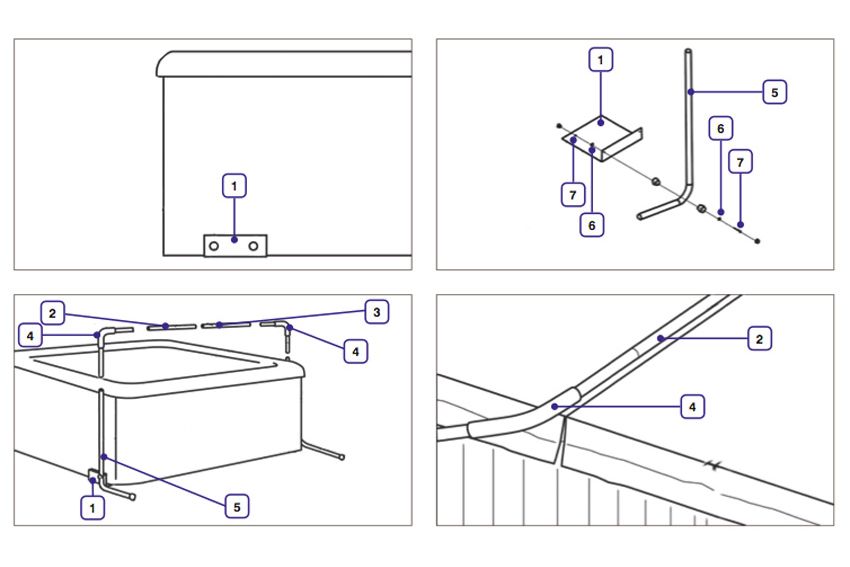 1

1
5
6
7
7
6

2
3
4
4
1
5

2
4