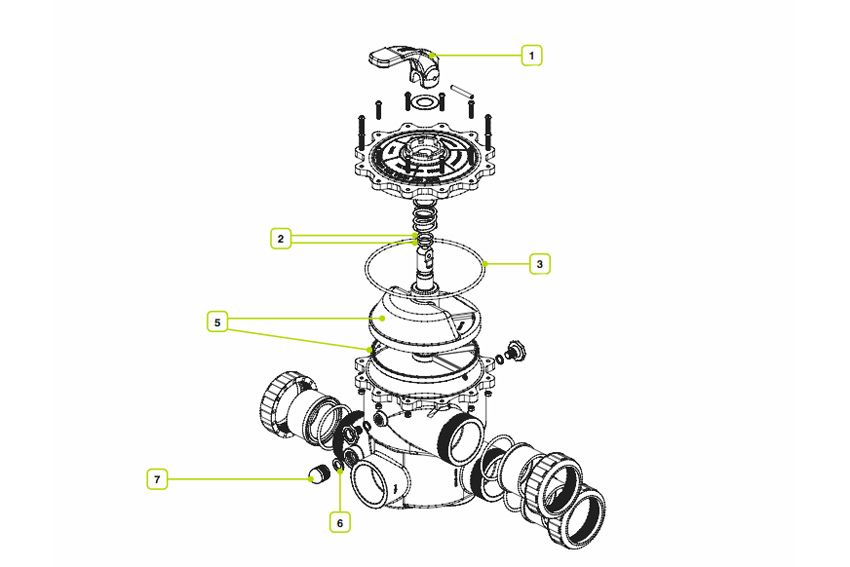 1
2
3
5
7
6